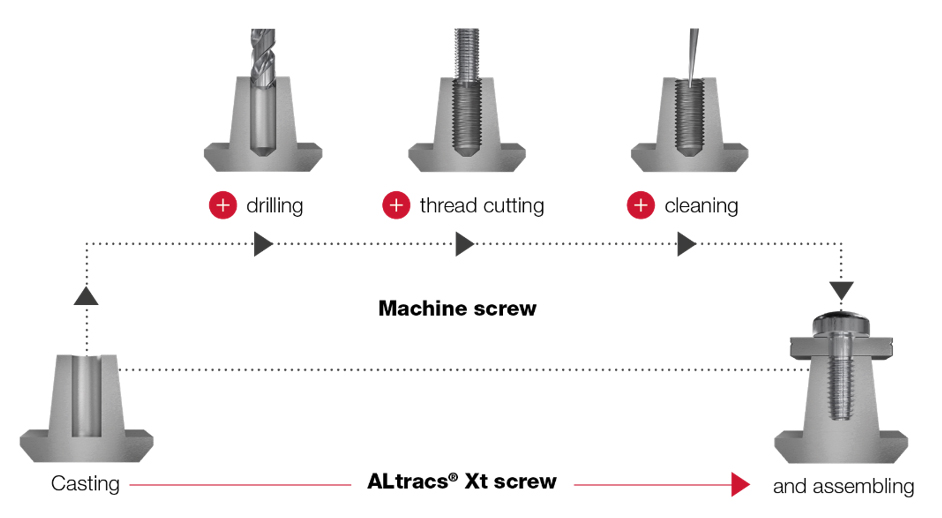 + drilling
+ thread cutting
+ cleaning

Machine screw

Casting
ALtracs® Xt screw
and assembling