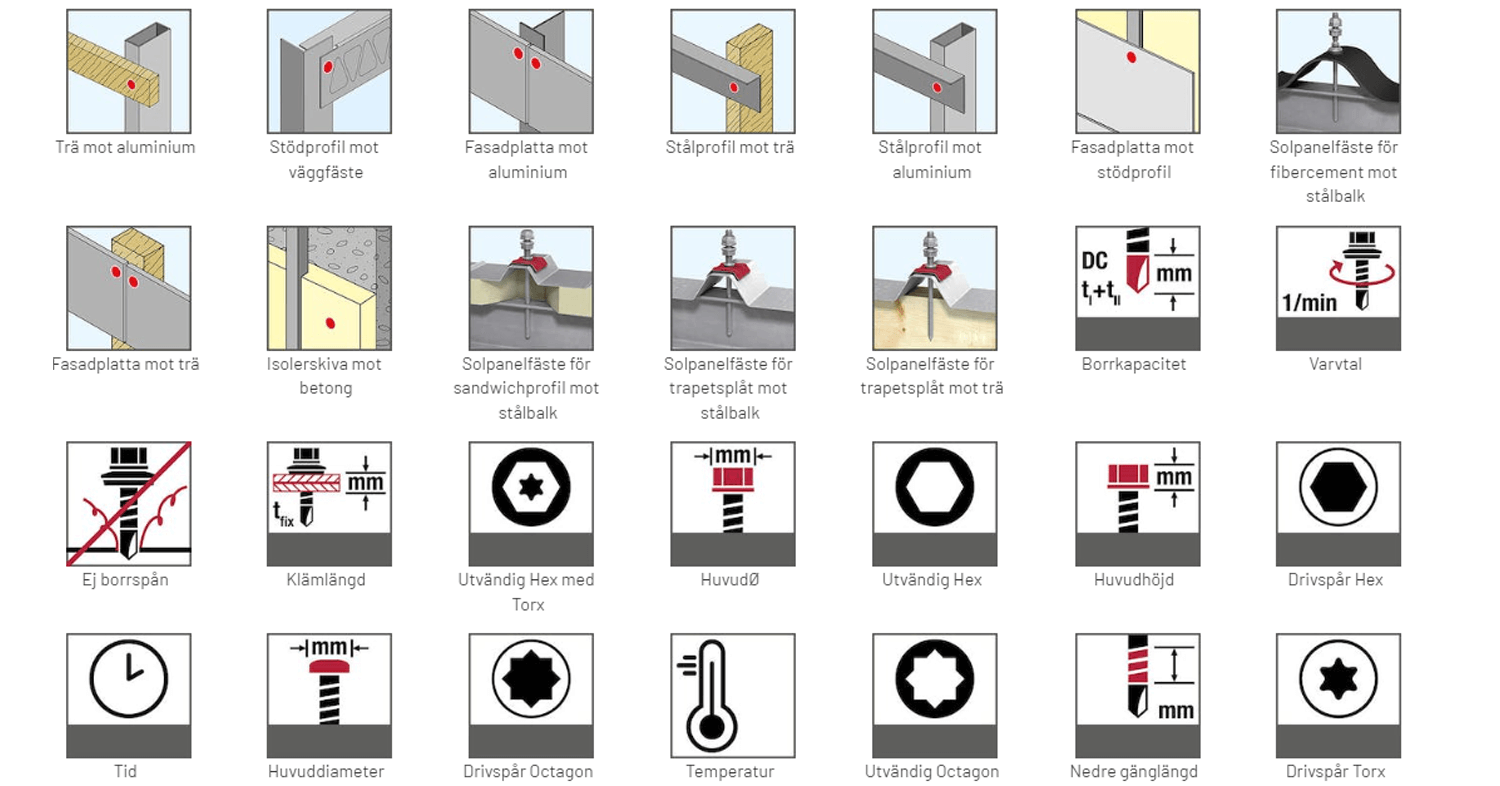 Trä mot aluminium

Stödprofil mot väggfäste

Fasadplatta mot aluminium

Stålprofil mot trä

Stålprofil mot aluminium

Fasadplatta mot stödprofil

Solpanelfäste för fibercement mot stålbalk

Fasadplatta mot trä

Isolerskiva mot betong

Solpanelfäste för sandwichprofil mot stålbalk

Solpanelfäste för trapetsplåt mot stålbalk

Solpanelfäste för trapetsplåt mot trä

DC $t_I+t_{II}$ mm

Borrkapacitet

1/min

Varvtal

Ej borrspån

$t_{fix}$ mm

Klämlängd

Utvändig Hex med Torx

mm

HuvudØ

Utvändig Hex

mm

Huvudhöjd

Drivspår Hex

Tid

mm

Huvuddiameter

Drivspår Octagon

Temperatur

Utvändig Octagon

mm

Nedre gänglängd

Drivspår Torx